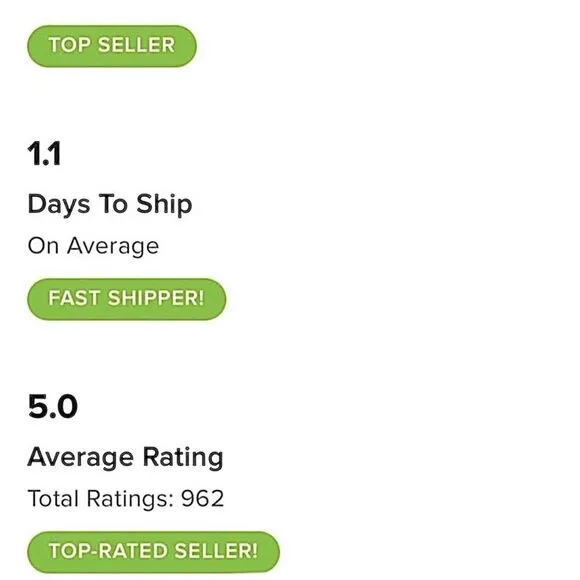 TOP SELLER

1.1

Days To Ship

On Average

FAST SHIPPER!

5.0

Average Rating

Total Ratings: 962

TOP-RATED SELLER!